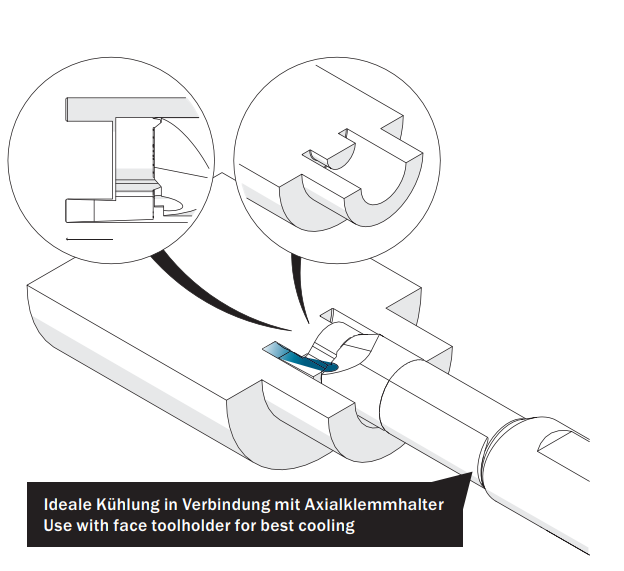 Ideale Kühlung in Verbindung mit Axialklemmhalter
Use with face toolholder for best cooling